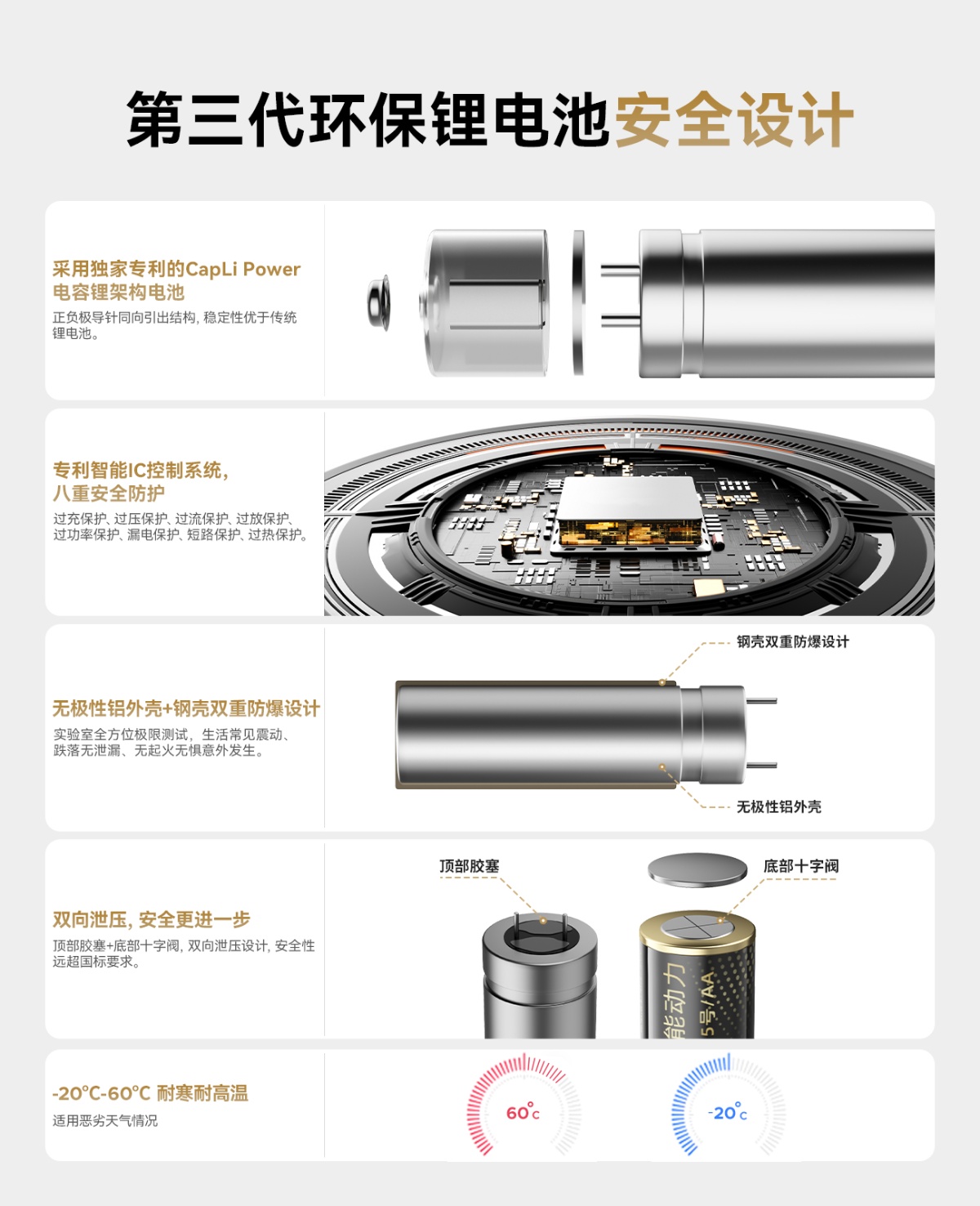 第三代环保锂电池安全设计

采用独家专利的CapLi Power电容锂架构电池

正负极导针同向引出结构，稳定性优于传统锂电池。

专利智能IC控制系统，八重安全防护

过充保护、过压保护、过流保护、过放保护、过功率保护、漏电保护、短路保护、过热保护。

无极性铝外壳+钢壳双重防爆设计

实验室全方位极限测试，生活常见震动、跌落无泄漏、无起火无惧意外发生。

钢壳双重防爆设计

无极性铝外壳

双向泄压，安全更进一步

顶部胶塞+底部十字阀，双向泄压设计，安全性远超国标要求。

顶部胶塞

底部十字阀

能动力

5号/AA

-20℃-60℃ 耐寒耐高温

适用恶劣天气情况

60℃

-20℃