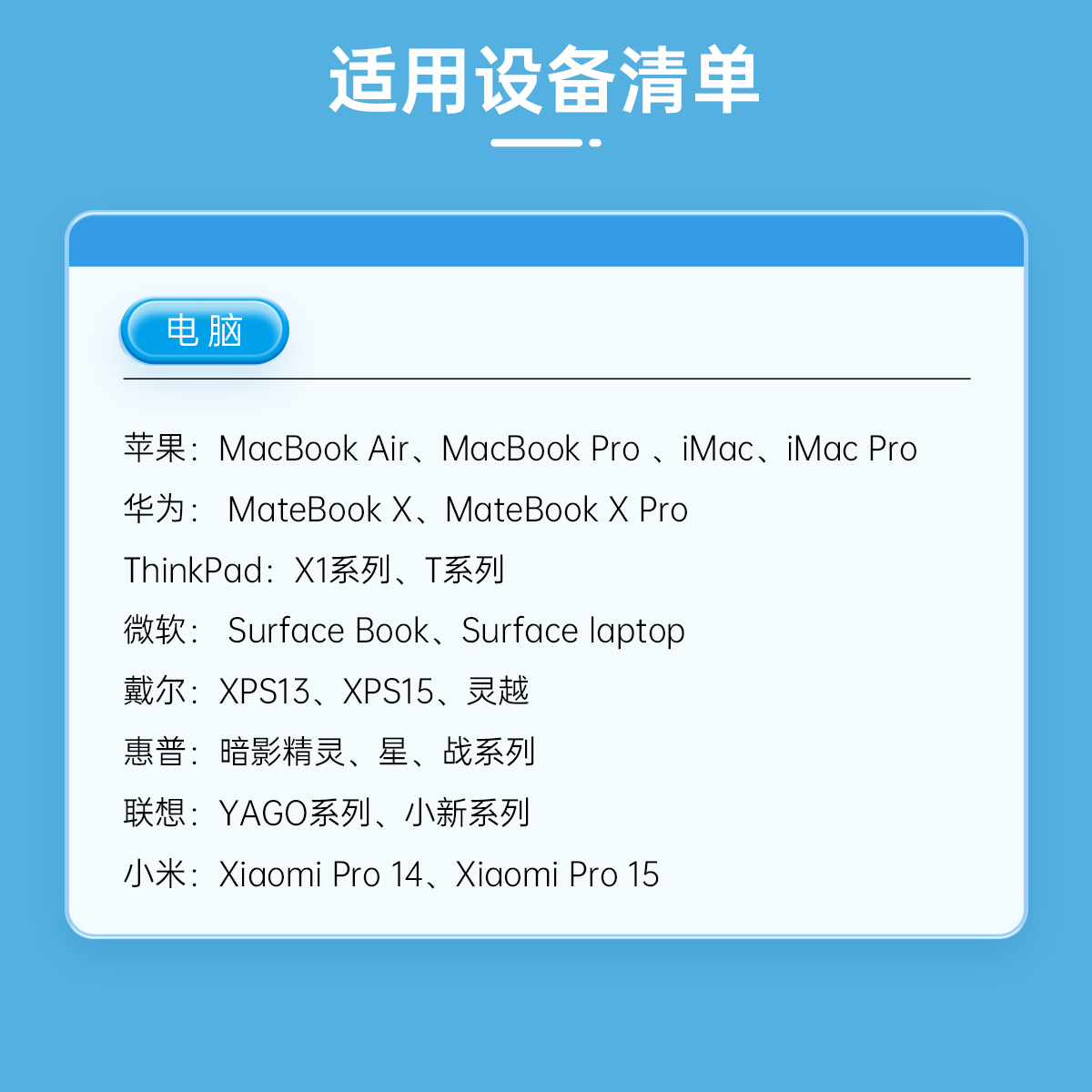 适用设备清单

电脑

苹果：MacBook Air、MacBook Pro 、iMac、iMac Pro

华为： MateBook X、MateBook X Pro

ThinkPad：X1系列、T系列

微软： Surface Book、Surface laptop

戴尔：XPS13、XPS15、灵越

惠普：暗影精灵、星、战系列

联想：YAGO系列、小新系列

小米：Xiaomi Pro 14、Xiaomi Pro 15