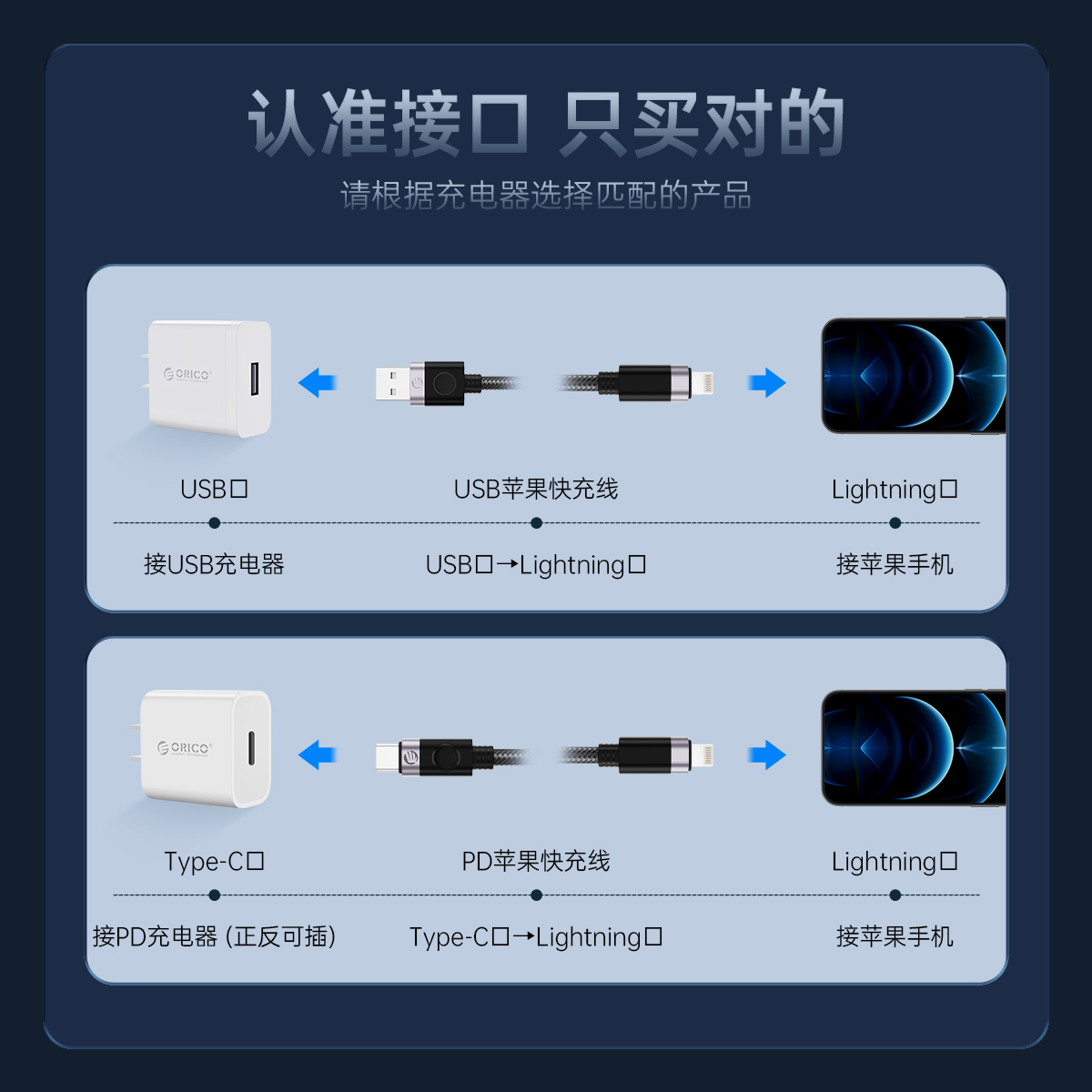 认准接口 只买对的
请根据充电器选择匹配的产品

ORICO

USB口
USB苹果快充线
Lightning口

接USB充电器
USB口→Lightning口
接苹果手机

ORICO

Type-C口
PD苹果快充线
Lightning口

接PD充电器 (正反可插)
Type-C口→Lightning口
接苹果手机